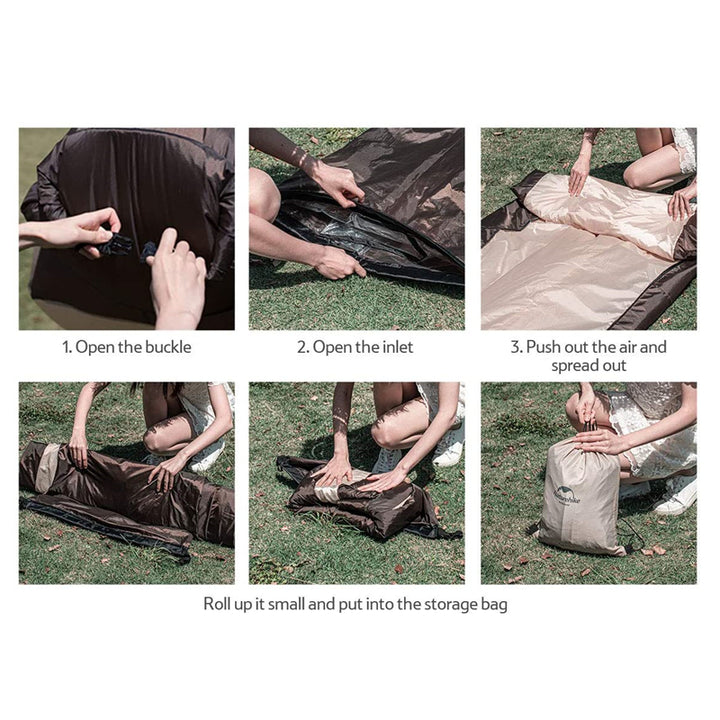 1. Open the buckle

2. Open the inlet

3. Push out the air and spread out

Naturehike

Roll up it small and put into the storage bag